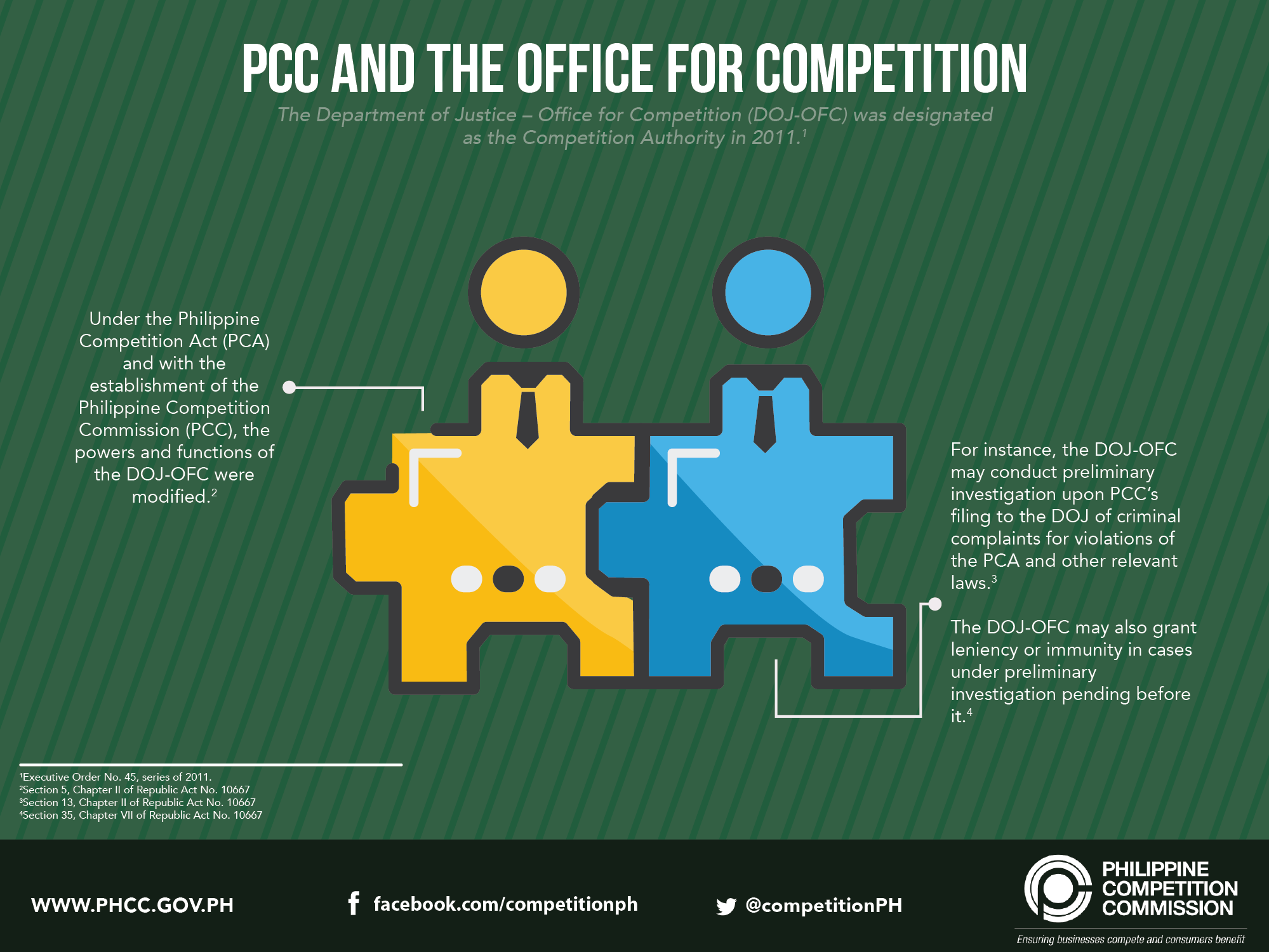 PCC AND THE OFFICE FOR COMPETITION

The Department of Justice – Office for Competition (DOJ-OFC) was designated as the Competition Authority in 2011.$^1$

Under the Philippine Competition Act (PCA) and with the establishment of the Philippine Competition Commission (PCC), the powers and functions of the DOJ-OFC were modified.$^2$

For instance, the DOJ-OFC may conduct preliminary investigation upon PCC's filing to the DOJ of criminal complaints for violations of the PCA and other relevant laws.$^3$

The DOJ-OFC may also grant leniency or immunity in cases under preliminary investigation pending before it.$^4$

$^1$Executive Order No. 45, series of 2011.
$^2$Section 5, Chapter II of Republic Act No. 10667
$^3$Section 13, Chapter II of Republic Act No. 10667
$^4$Section 35, Chapter VII of Republic Act No. 10667

WWW.PHCC.GOV.PH

facebook.com/competitionph

@competitionPH

PHILIPPINE COMPETITION COMMISSION

Ensuring businesses compete and consumers benefit